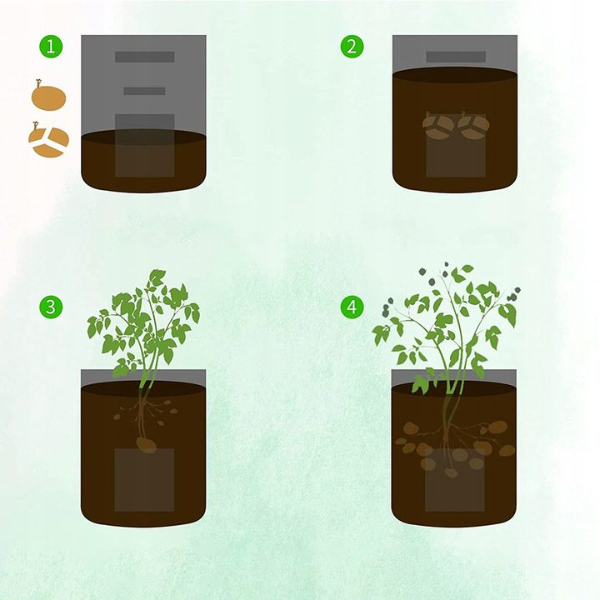 1

2

3

4